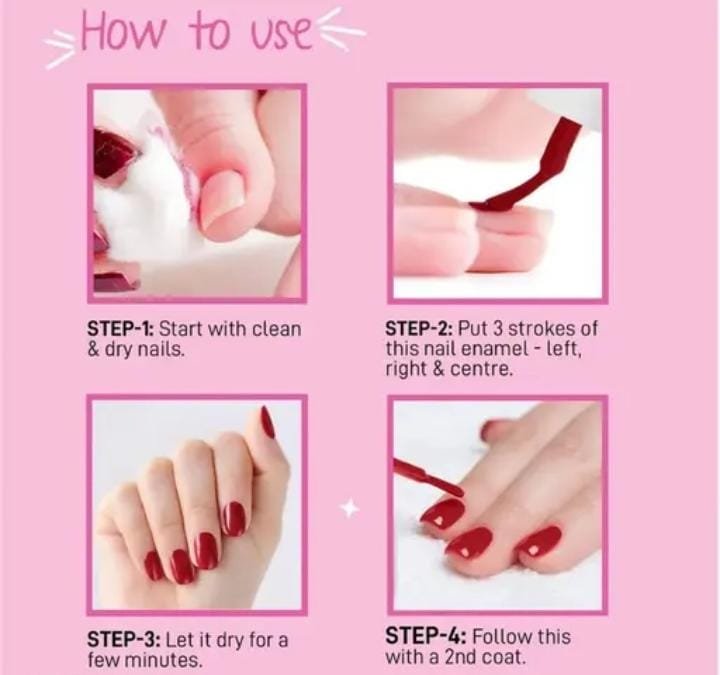 How to use

STEP-1: Start with clean & dry nails.

STEP-2: Put 3 strokes of this nail enamel - left, right & centre.

STEP-3: Let it dry for a few minutes.

STEP-4: Follow this with a 2nd coat.