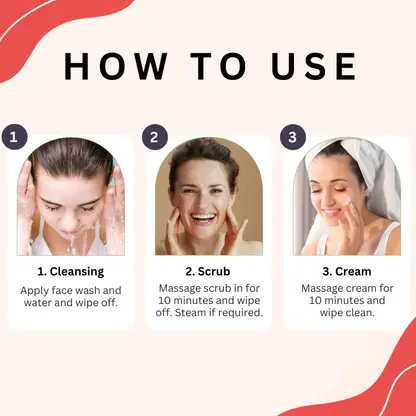 HOW TO USE

1

1. Cleansing

Apply face wash and water and wipe off.

2

2. Scrub

Massage scrub in for 10 minutes and wipe off. Steam if required.

3

3. Cream

Massage cream for 10 minutes and wipe clean.